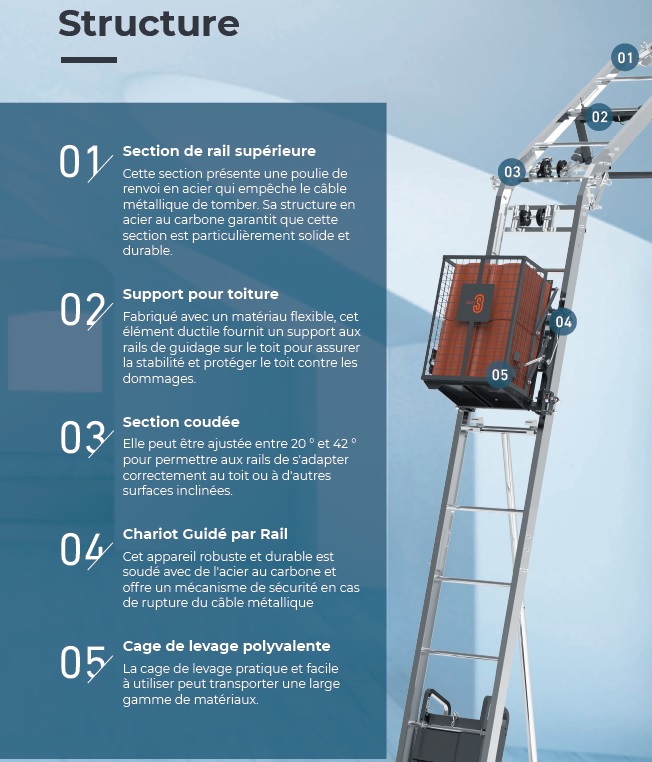 Structure

01 Section de rail supérieure
Cette section présente une poulie de renvoi en acier qui empêche le câble métallique de tomber. Sa structure en acier au carbone garantit que cette section est particulièrement solide et durable.

02 Support pour toiture
Fabriqué avec un matériau flexible, cet élément ductile fournit un support aux rails de guidage sur le toit pour assurer la stabilité et protéger le toit contre les dommages.

03 Section coudée
Elle peut être ajustée entre 20 ° et 42 ° pour permettre aux rails de s'adapter correctement au toit ou à d'autres surfaces inclinées.

04 Chariot Guidé par Rail
Cet appareil robuste et durable est soudé avec de l'acier au carbone et offre un mécanisme de sécurité en cas de rupture du câble métallique

05 Cage de levage polyvalente
La cage de levage pratique et facile à utiliser peut transporter une large gamme de matériaux.

01
02
03
04
05