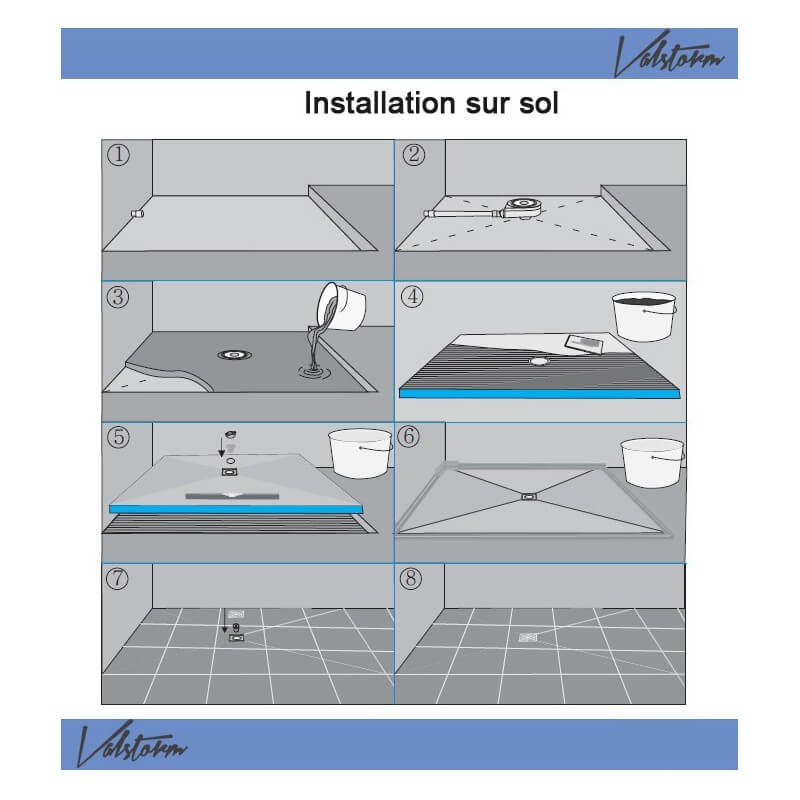 Valstorm

Installation sur sol

①

②

③

④

⑤

⑥

⑦

⑧

Valstorm