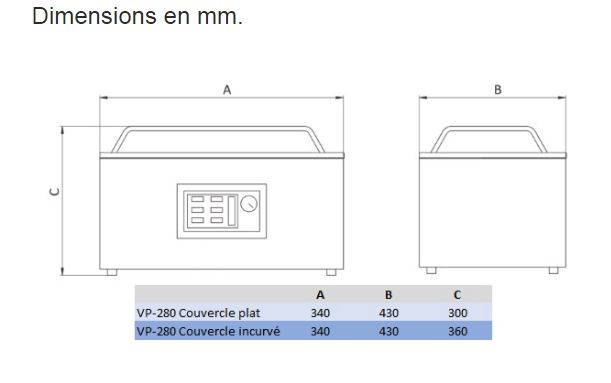 Dimensions en mm.

A

B

C

| | A | B | C |
|---|---|---|---|
| VP-280 Couvercle plat | 340 | 430 | 300 |
| VP-280 Couvercle incurvé | 340 | 430 | 360 |