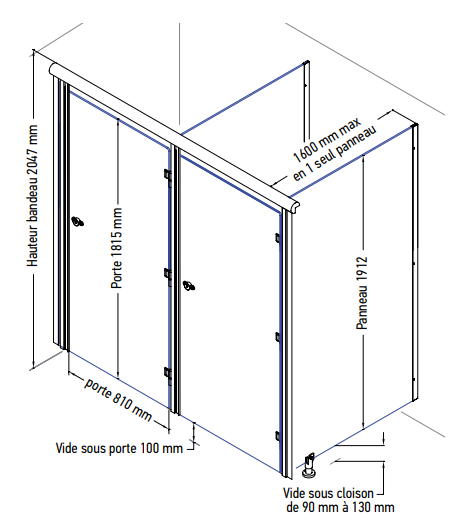 Hauteur bandeau 2047 mm

Porte 1815 mm

1600 mm max
en 1 seul panneau

Panneau 1912

porte 810 mm

Vide sous porte 100 mm

Vide sous cloison
de 90 mm à 130 mm