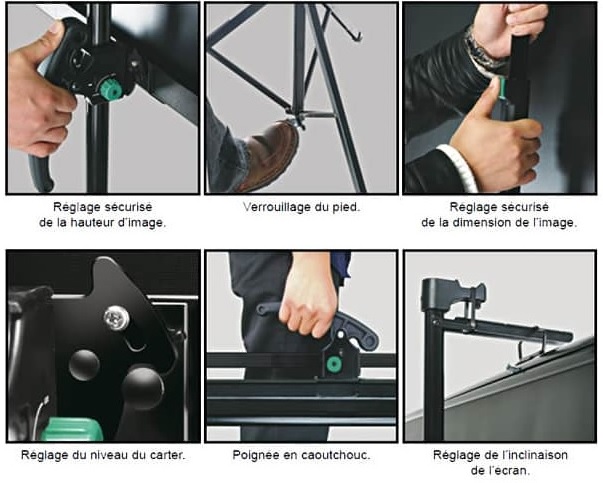 Réglage sécurisé de la hauteur d'image.

Verrouillage du pied.

Réglage sécurisé de la dimension de l'image.

Réglage du niveau du carter.

Poignée en caoutchouc.

Réglage de l'inclinaison de l'ecran.