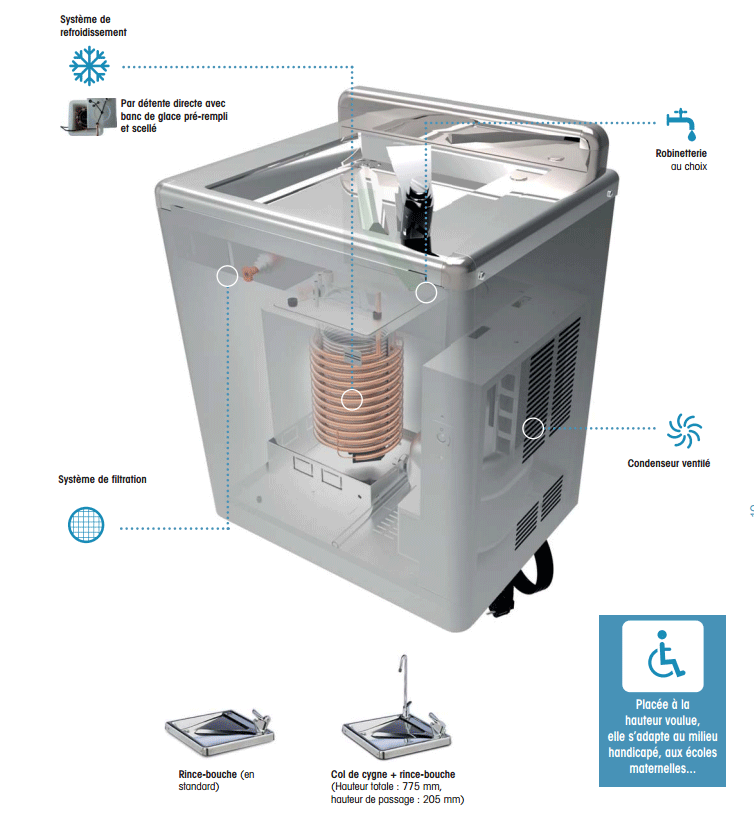 Système de refroidissement

Par détente directe avec banc de glace pré-rempli et scellé

Robinetterie au choix

Condenseur ventilé

Système de filtration

Rince-bouche (en standard)

Col de cygne + rince-bouche (Hauteur totale : 775 mm, hauteur de passage : 205 mm)

Placée à la hauteur voulue, elle s'adapte au milieu handicapé, aux écoles maternelles...