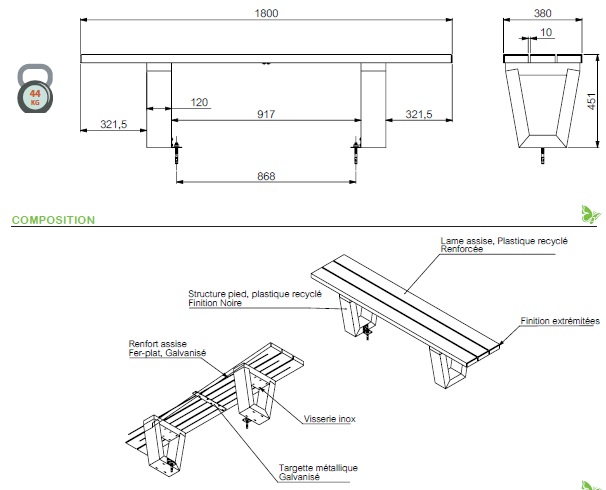 1800
380
10
44 KG
120
917
321,5
321,5
451
868

COMPOSITION

Lame assise, Plastique recyclé Renforcée
Structure pied, plastique recyclé Finition Noire
Finition extrémitées
Renfort assise Fer-plat, Galvanisé
Visserie inox
Targette métallique Galvanisé