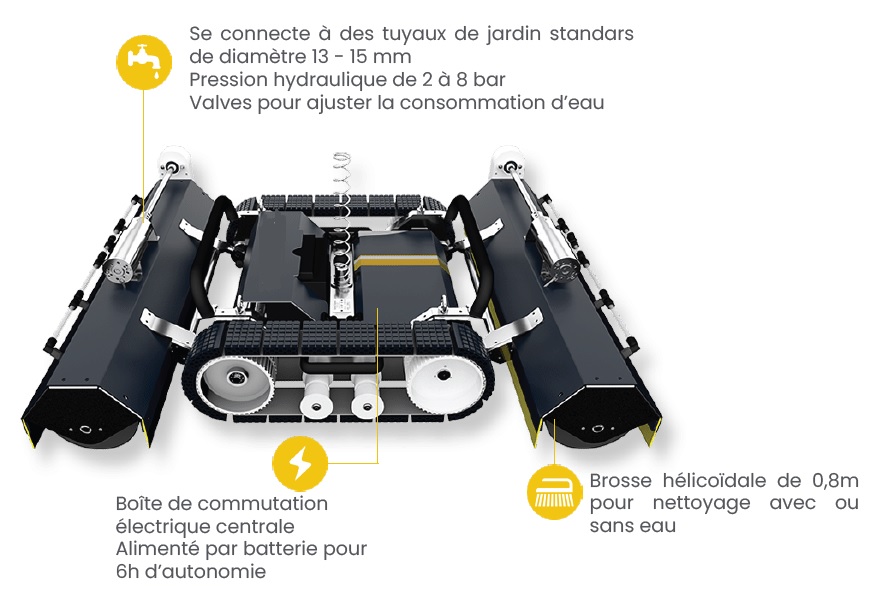 Se connecte à des tuyaux de jardin standars de diamètre 13 - 15 mm
Pression hydraulique de 2 à 8 bar
Valves pour ajuster la consommation d'eau

Boîte de commutation électrique centrale
Alimenté par batterie pour 6h d'autonomie

Brosse hélicoïdale de 0,8m pour nettoyage avec ou sans eau