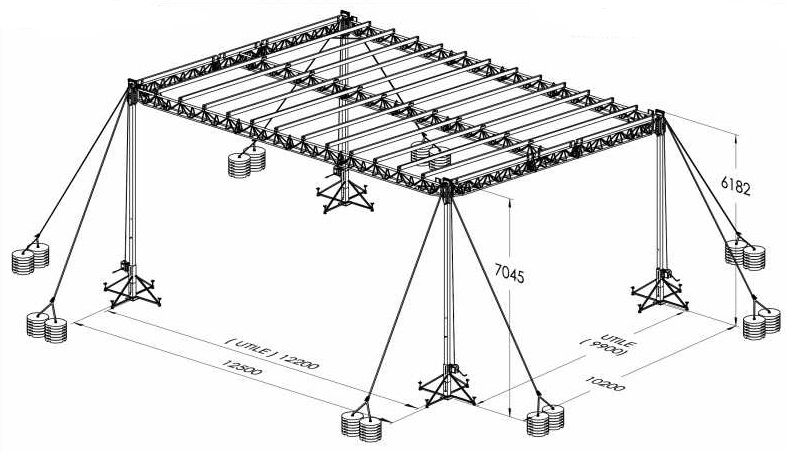 6182

7045

( UTILE ) 12200

12500

UTILE
( 9900 )

10200