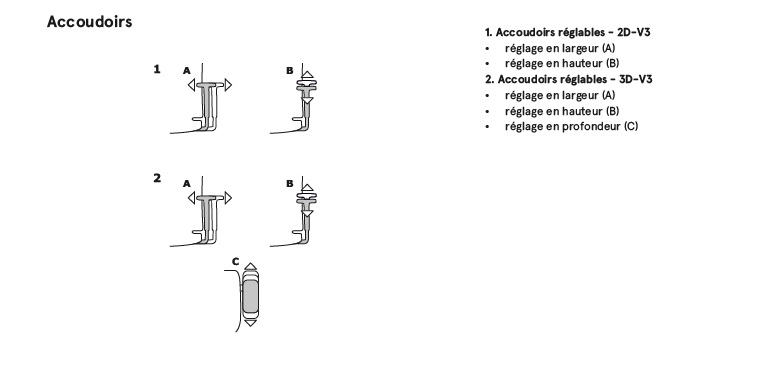 Accoudoirs

1 A B

2 A B

C

1. Accoudoirs réglables - 2D-V3
• réglage en largeur (A)
• réglage en hauteur (B)
2. Accoudoirs réglables - 3D-V3
• réglage en largeur (A)
• réglage en hauteur (B)
• réglage en profondeur (C)