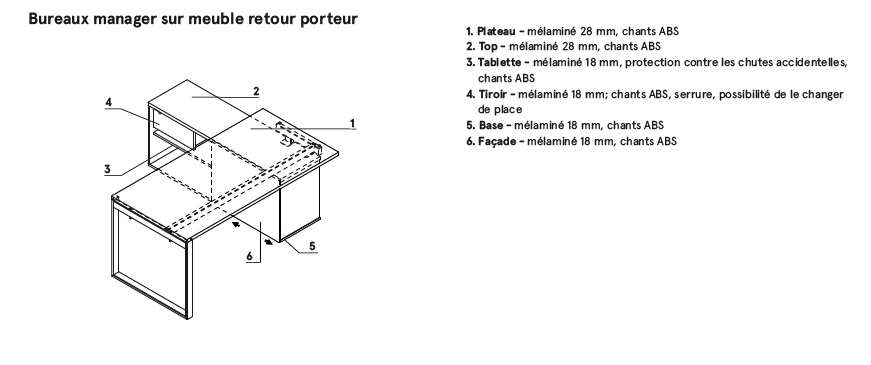 Bureaux manager sur meuble retour porteur

4
2
1
3
6
5

1. Plateau – mélaminé 28 mm, chants ABS
2. Top – mélaminé 28 mm, chants ABS
3. Tablette – mélaminé 18 mm, protection contre les chutes accidentelles, chants ABS
4. Tiroir – mélaminé 18 mm; chants ABS, serrure, possibilité de le changer de place
5. Base – mélaminé 18 mm, chants ABS
6. Façade – mélaminé 18 mm, chants ABS