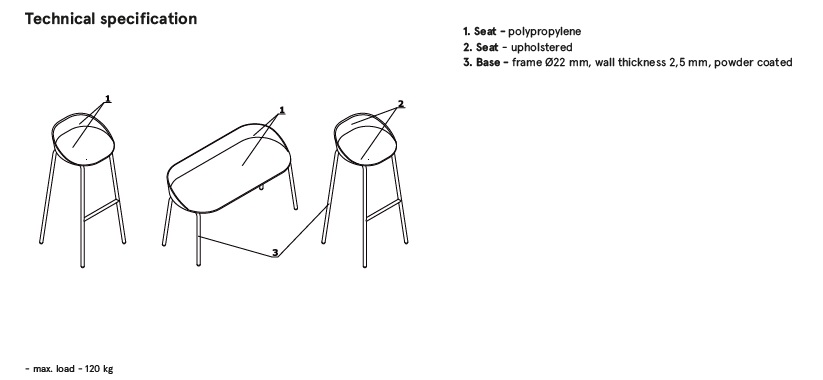 Technical specification

1. Seat - polypropylene
2. Seat - upholstered
3. Base - frame Ø22 mm, wall thickness 2,5 mm, powder coated

1
1
2
3

- max. load - 120 kg