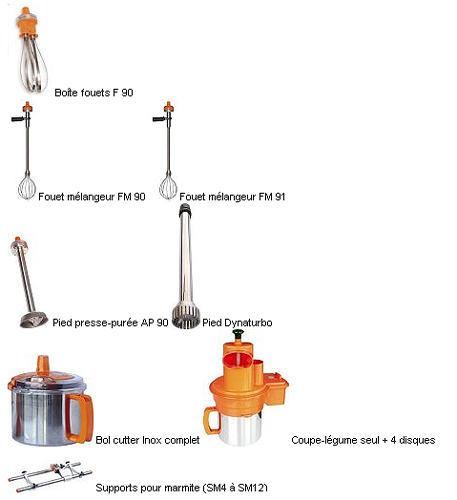 Boîte fouets F 90

Fouet mélangeur FM 90

Fouet mélangeur FM 91

Pied presse-purée AP 90

Pied Dynaturbo

Bol cutter Inox complet

Coupe-légume seul + 4 disques

Supports pour marmite (SM4 à SM12)