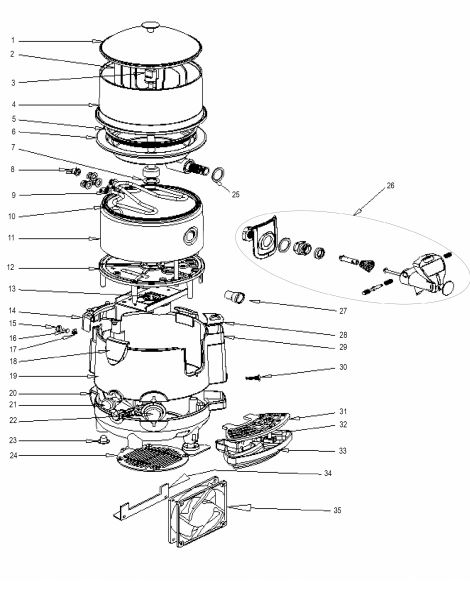 1
2
3
4
5
6
7
8
9
10
11
12
13
14
15
16
17
18
19
20
21
22
23
24
25
26
27
28
29
30
31
32
33
34
35