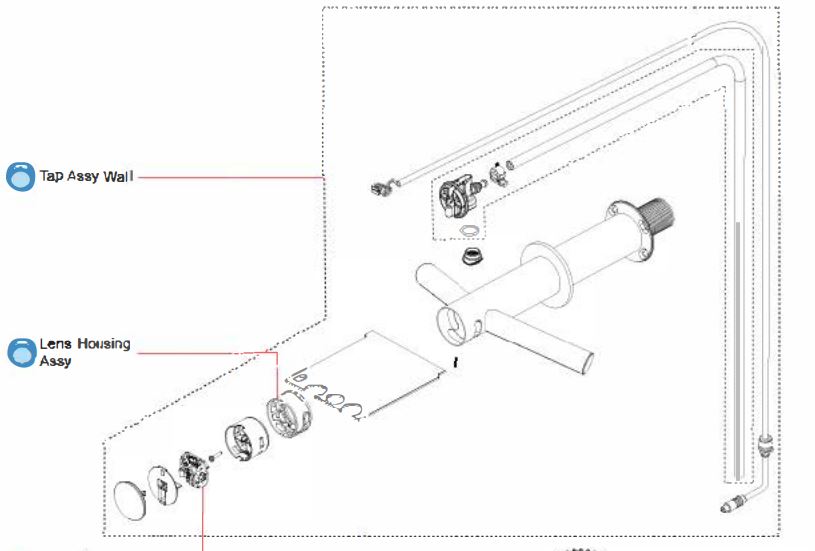 Tap Assy Wall

Lens Housing Assy