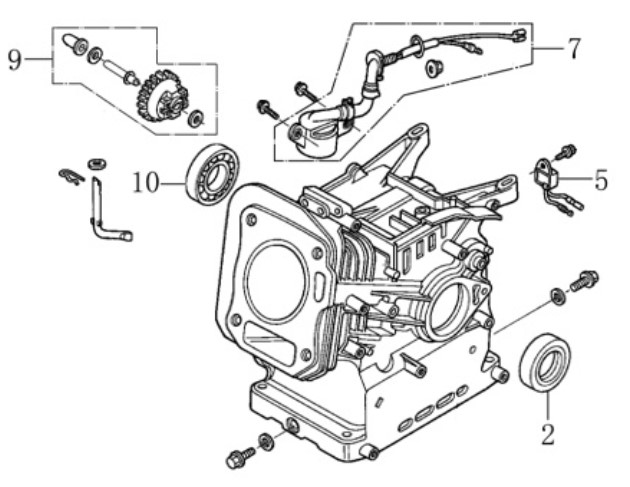 9
7
10
5
2