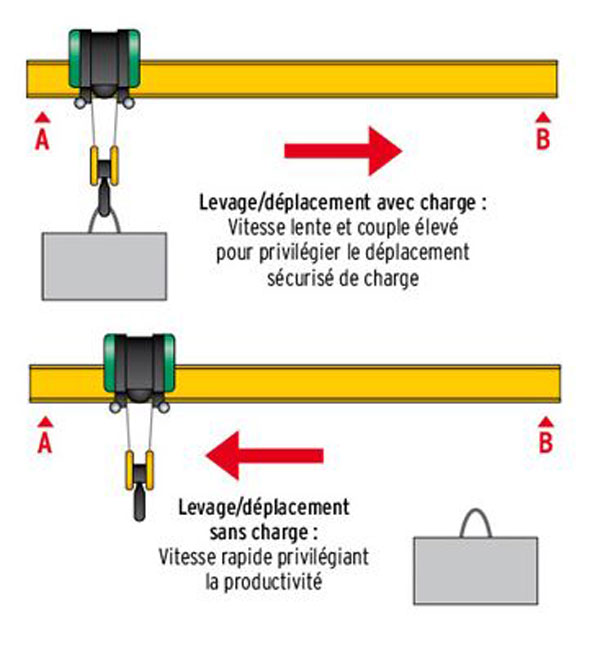 A

B

Levage/déplacement avec charge :
Vitesse lente et couple élevé pour privilégier le déplacement sécurisé de charge

A

B

Levage/déplacement sans charge :
Vitesse rapide privilégiant la productivité