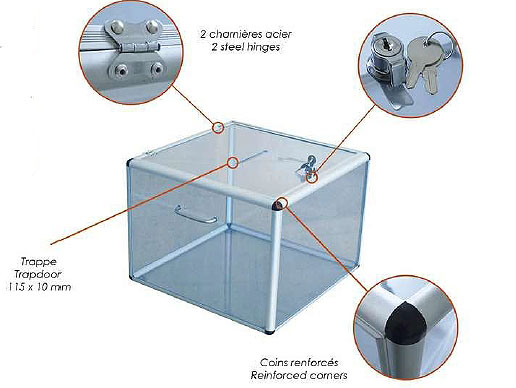 2 charnières acier
2 steel hinges

Trappe
Trapdoor
115 x 10 mm

Coins renforcés
Reinforced corners