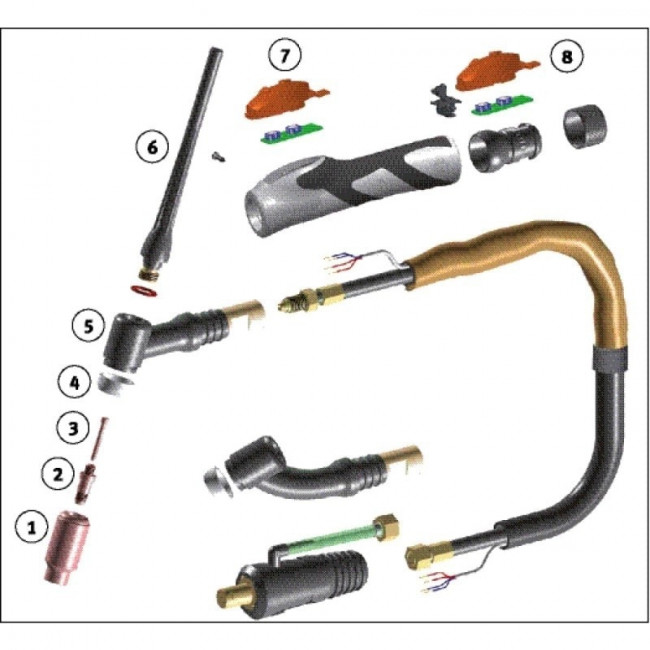 7
8
6
5
4
3
2
1