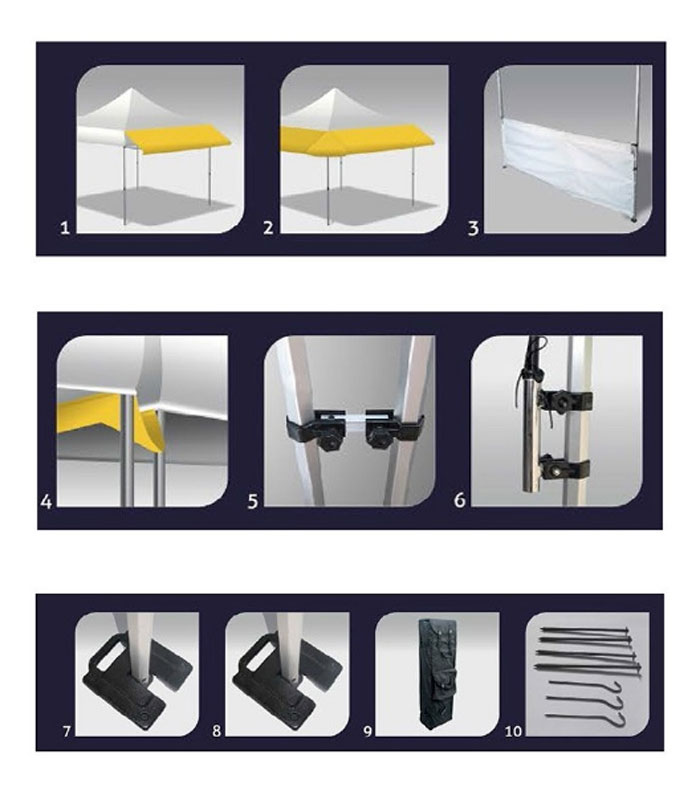 1

2

3

4

5

6

7

8

9

10