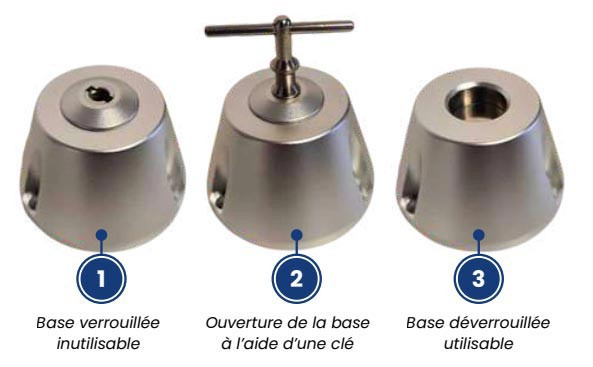 1

Base verrouillée inutilisable

2

Ouverture de la base à l'aide d'une clé

3

Base déverrouillée utilisable