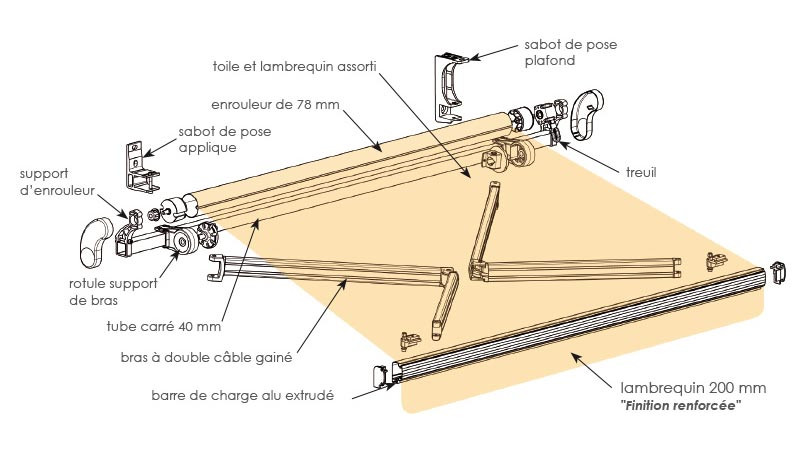 sabot de pose plafond

toile et lambrequin assorti

enrouleur de 78 mm

sabot de pose applique

support d'enrouleur

treuil

rotule support de bras

tube carré 40 mm

bras à double câble gainé

barre de charge alu extrudé

lambrequin 200 mm
"Finition renforcée"