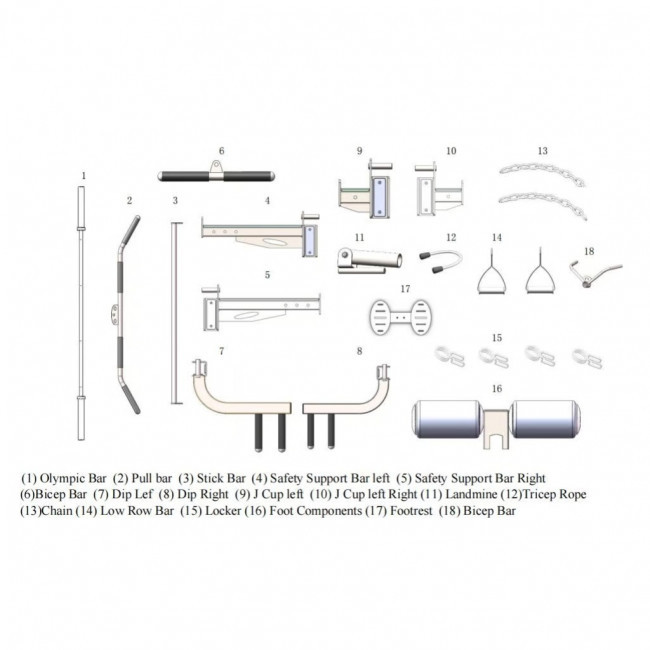 6
9
10
13
1
2
3
4
11
12
14
18
5
17
15
7
8
16

(1) Olympic Bar (2) Pull bar (3) Stick Bar (4) Safety Support Bar left (5) Safety Support Bar Right (6)Bicep Bar (7) Dip Lef (8) Dip Right (9) J Cup left (10) J Cup left Right (11) Landmine (12)Tricep Rope (13)Chain (14) Low Row Bar (15) Locker (16) Foot Components (17) Footrest (18) Bicep Bar