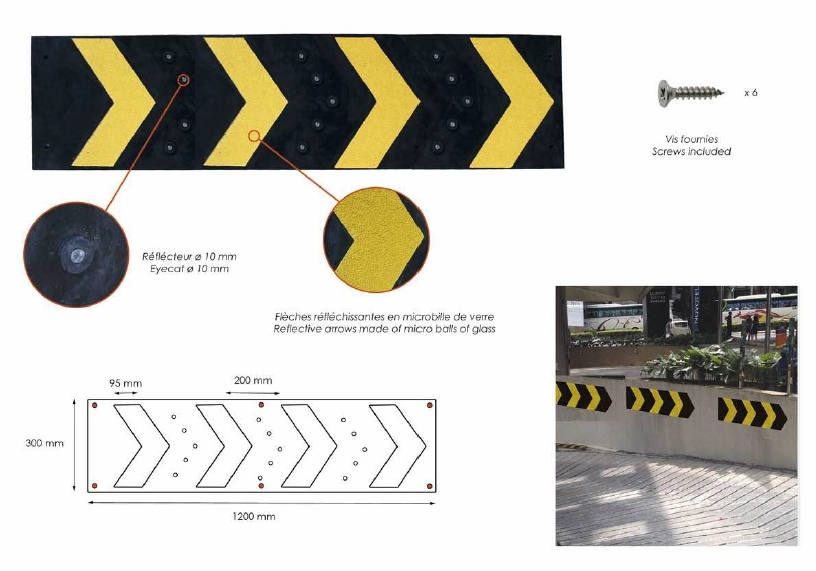 x 6

Vis fournies
Screws included

Réflécteur ø 10 mm
Eyecat ø 10 mm

Flèches réfléchissantes en microbille de verre
Reflective arrows made of micro balls of glass

95 mm

200 mm

300 mm

1200 mm

NOVOTEL