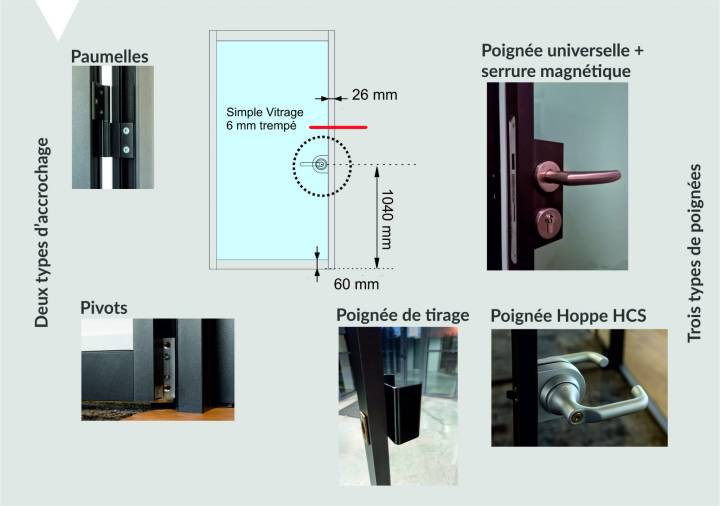 Deux types d'accrochage

Paumelles

Pivots

Simple Vitrage
6 mm trempé

26 mm

1040 mm

60 mm

Poignée universelle + serrure magnétique

Poignée de tirage

Poignée Hoppe HCS

Trois types de poignées