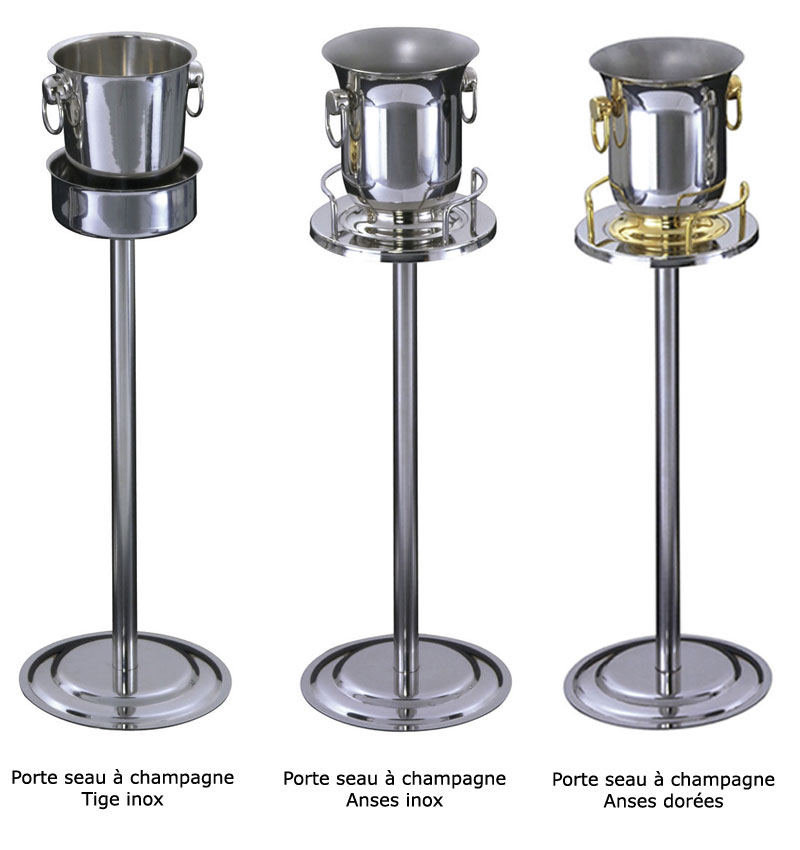 Porte seau à champagne
Tige inox

Porte seau à champagne
Anses inox

Porte seau à champagne
Anses dorées