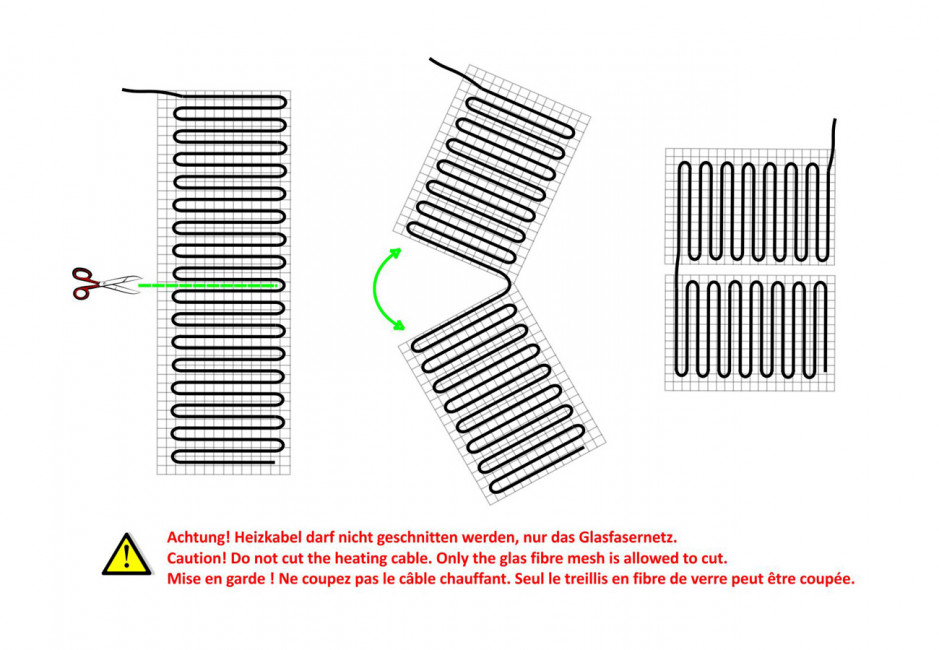 Achtung! Heizkabel darf nicht geschnitten werden, nur das Glasfasernetz.
Caution! Do not cut the heating cable. Only the glas fibre mesh is allowed to cut.
Mise en garde ! Ne coupez pas le câble chauffant. Seul le treillis en fibre de verre peut être coupée.