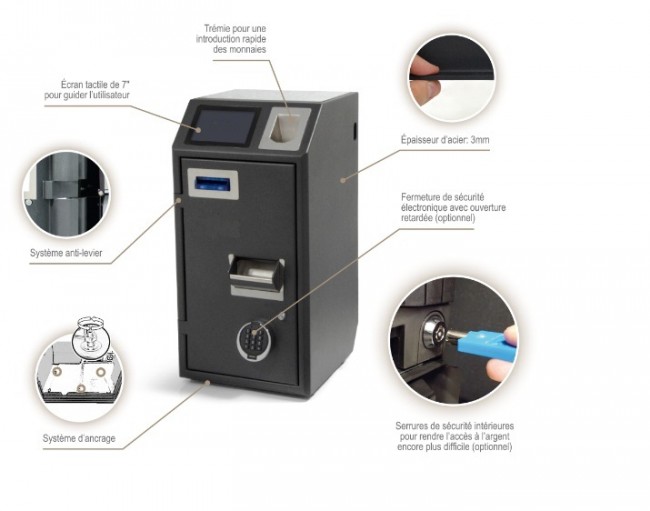 Trémie pour une introduction rapide des monnaies

Écran tactile de 7" pour guider l'utilisateur

Épaisseur d'acier: 3mm

Fermeture de sécurité électronique avec ouverture retardée (optionnel)

Système anti-levier

Système d'ancrage

Serrures de sécurité intérieures pour rendre l'accès à l'argent encore plus difficile (optionnel)