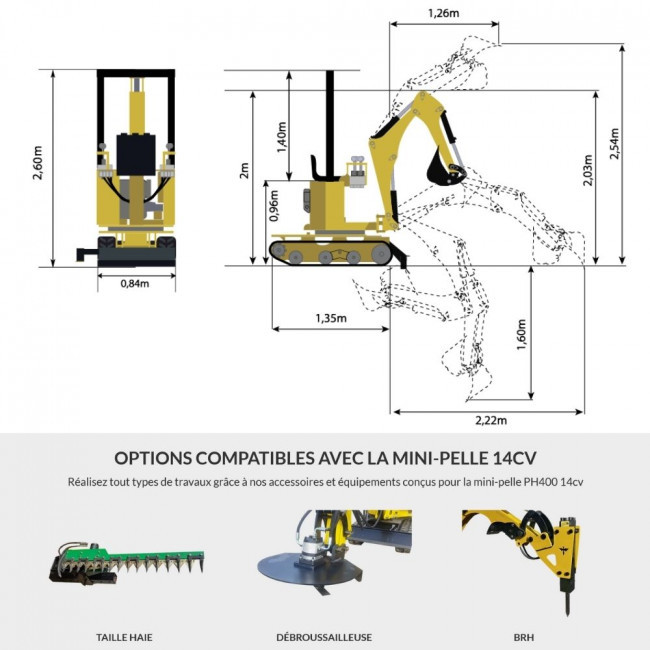 2,60m

0,84m

1,26m

1,40m

2m

0,96m

2,03m

2,54m

1,35m

1,60m

2,22m

OPTIONS COMPATIBLES AVEC LA MINI-PELLE 14CV

Réalisez tout types de travaux grâce à nos accessoires et équipements conçus pour la mini-pelle PH400 14cv

TAILLE HAIE

DÉBROUSSAILLEUSE

BRH