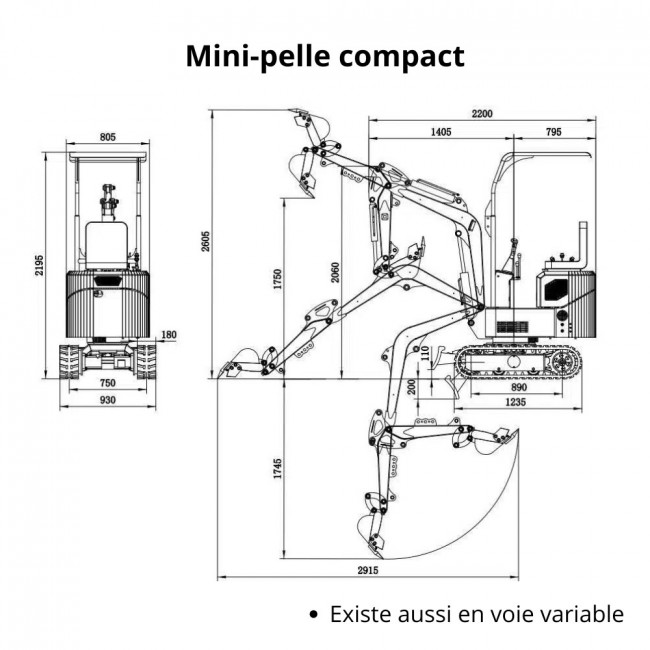 Mini-pelle compact

805

2195

180

750

930

2200

1405

795

2605

1750

2060

110

200

890

1235

1745

2915

• Existe aussi en voie variable