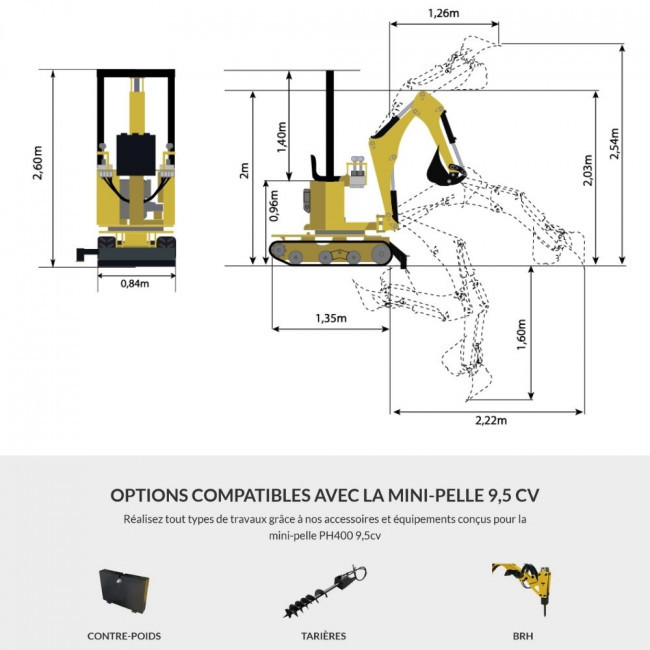 2,60m

0,84m

1,26m

1,40m

2m

0,96m

2,03m

2,54m

1,35m

1,60m

2,22m

OPTIONS COMPATIBLES AVEC LA MINI-PELLE 9,5 CV

Réalisez tout types de travaux grâce à nos accessoires et équipements conçus pour la mini-pelle PH400 9,5cv

CONTRE-POIDS

TARIÈRES

BRH