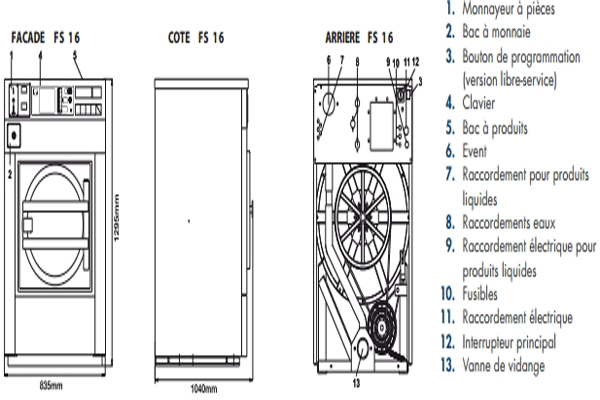 FACADE FS 16

1
4
5
2

1295mm

835mm

COTE FS 16

1040mm

ARRIERE FS 16

6 7 8 9 10 11 12
3
13

1. Monnayeur à pièces
2. Bac à monnaie
3. Bouton de programmation (version libre-service)
4. Clavier
5. Bac à produits
6. Event
7. Raccordement pour produits liquides
8. Raccordements eaux
9. Raccordement électrique pour produits liquides
10. Fusibles
11. Raccordement électrique
12. Interrupteur principal
13. Vanne de vidange