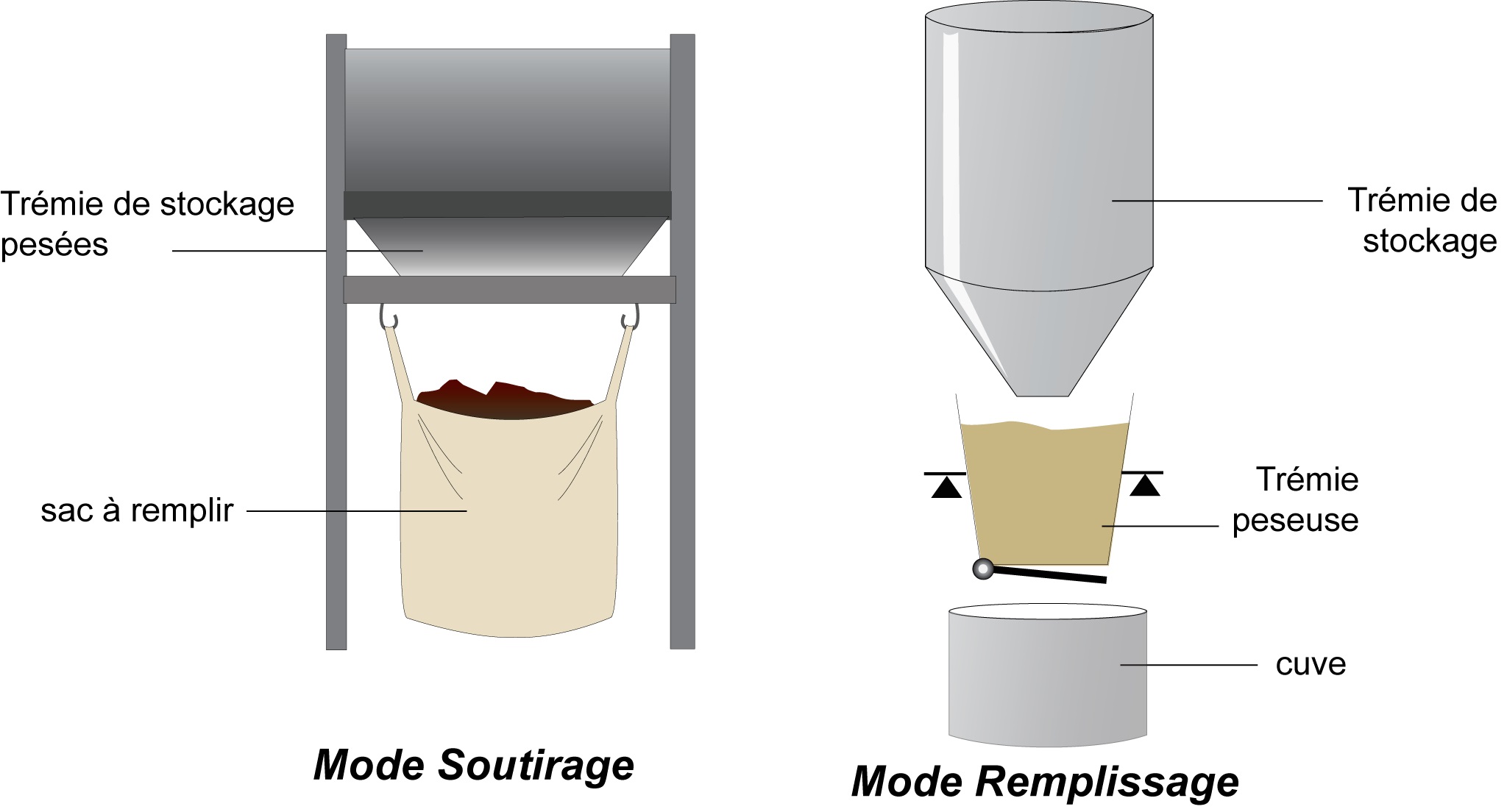 Trémie de stockage pesées

sac à remplir

Mode Soutirage

Trémie de stockage

Trémie peseuse

cuve

Mode Remplissage