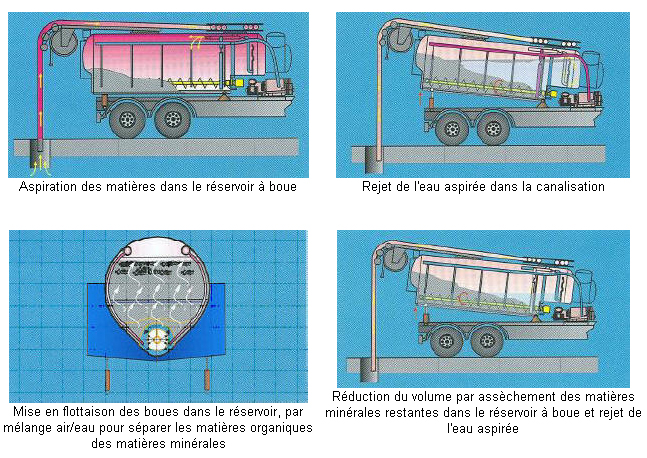 Aspiration des matières dans le réservoir à boue

Rejet de l'eau aspirée dans la canalisation

Mise en flottaison des boues dans le réservoir, par mélange air/eau pour séparer les matières organiques des matières minérales

Réduction du volume par assèchement des matières minérales restantes dans le réservoir à boue et rejet de l'eau aspirée