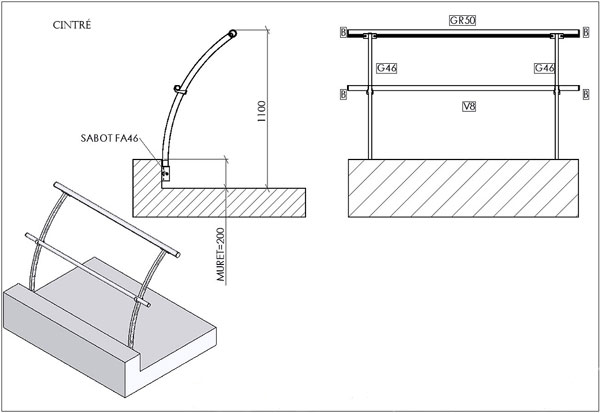 CINTRÉ

SABOT FA46

1100

MURET=200

GR50

B

B

G46

G46

B

B

V8