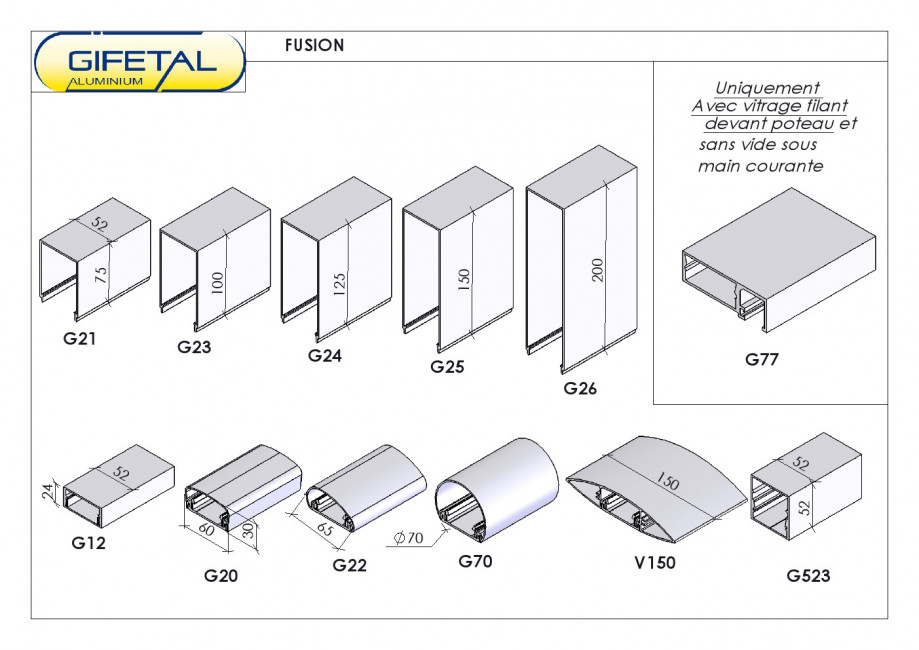 GIFETAL
ALUMINIUM

FUSION

Uniquement
Avec vitrage filant
devant poteau et
sans vide sous
main courante

52
75
G21

100
G23

125
G24

150
G25

200
G26

G77

24
52
G12

60
30
G20

65
G22

$\phi 70$
G70

150
V150

52
52
G523