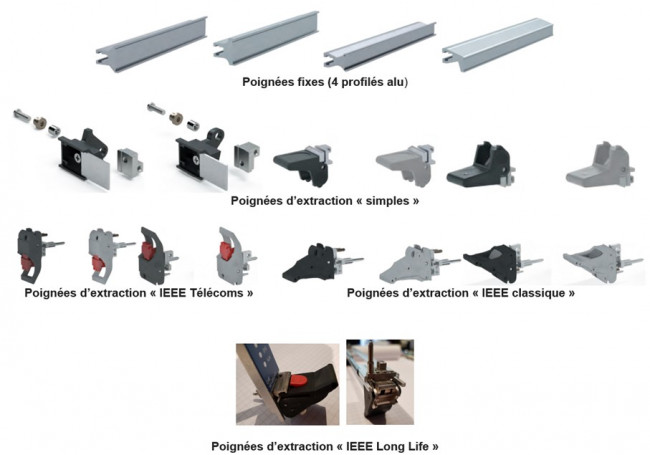 Poignées fixes (4 profilés alu)

Poignées d'extraction « simples »

Poignées d'extraction « IEEE Télécoms »

Poignées d'extraction « IEEE classique »

Poignées d'extraction « IEEE Long Life »