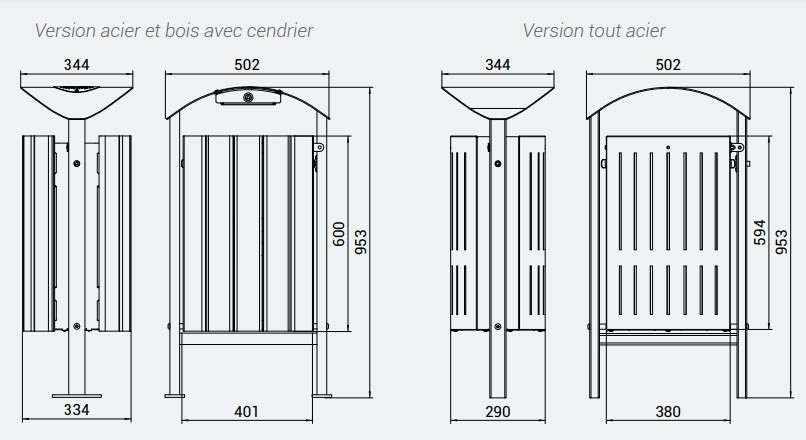 Version acier et bois avec cendrier

344

502

600

953

334

401

Version tout acier

344

502

594

953

290

380