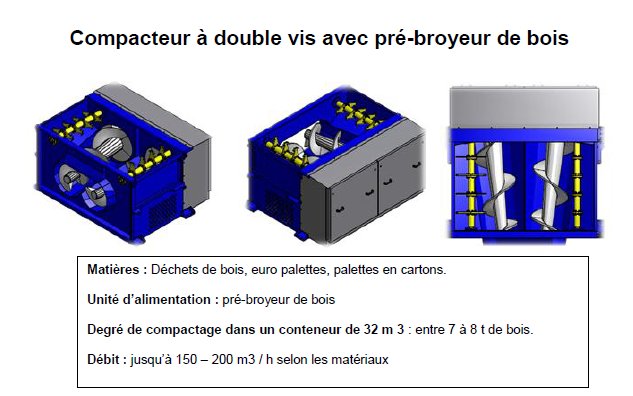 Compacteur à double vis avec pré-broyeur de bois

Matières : Déchets de bois, euro palettes, palettes en cartons.

Unité d'alimentation : pré-broyeur de bois

Degré de compactage dans un conteneur de 32 m 3 : entre 7 à 8 t de bois.

Débit : jusqu'à 150 – 200 m3 / h selon les matériaux