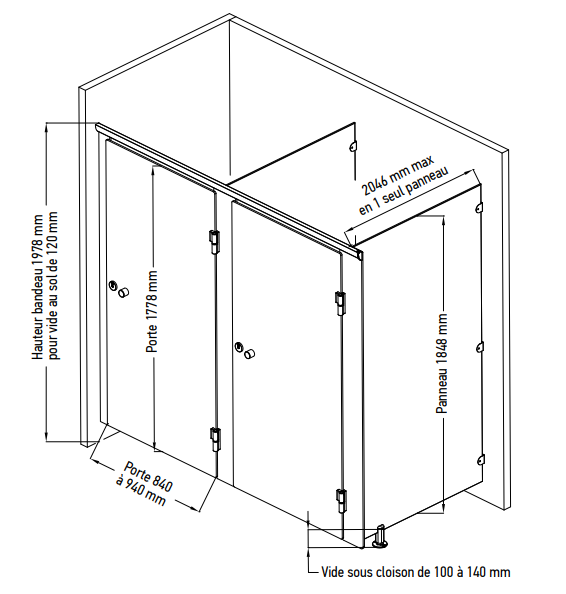 Hauteur bandeau 1978 mm pour vide au sol de 120 mm

Porte 1778 mm

2046 mm max en 1 seul panneau

Panneau 1848 mm

Porte 840 à 940 mm

Vide sous cloison de 100 à 140 mm