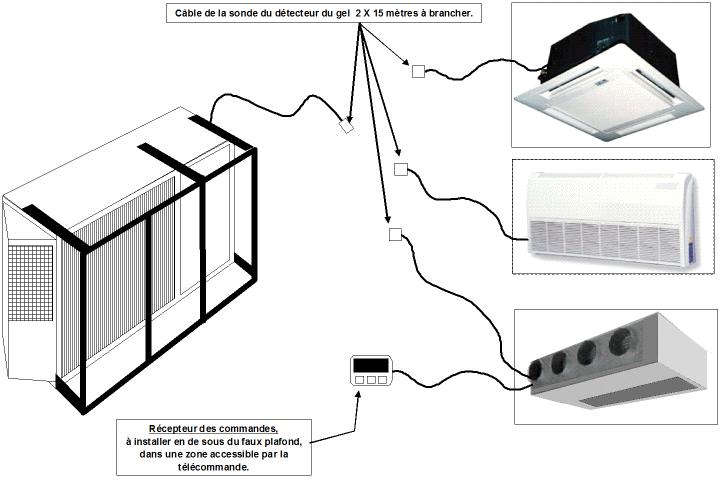 Câble de la sonde du détecteur du gel 2 X 15 mètres à brancher.

Récepteur des commandes,
à installer en de sous du faux plafond, dans une zone accessible par la télécommande.