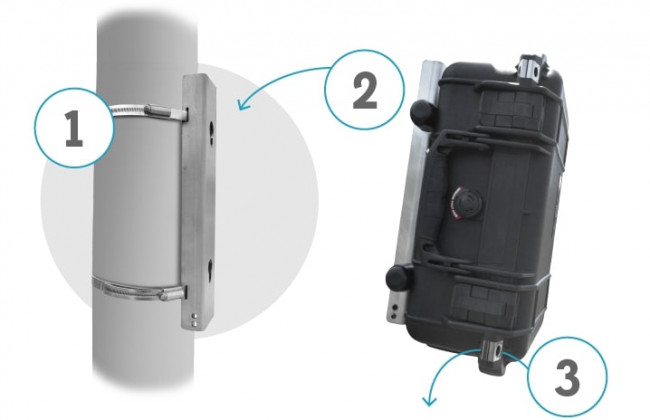 1

2

3