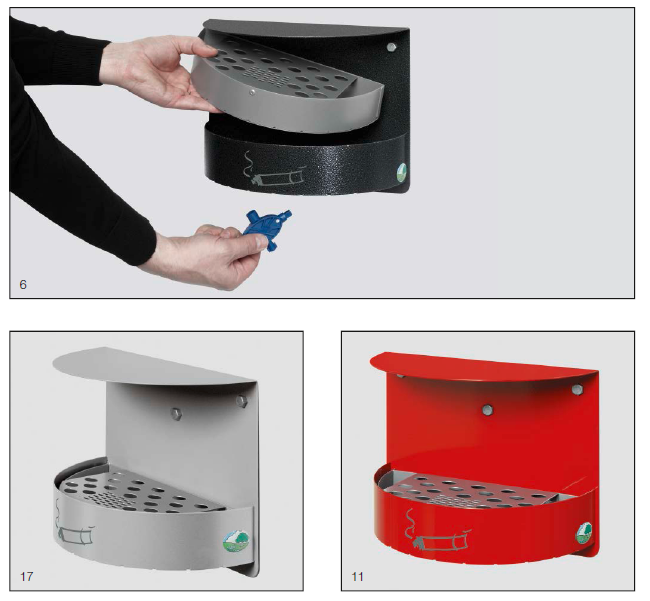 6

17

11