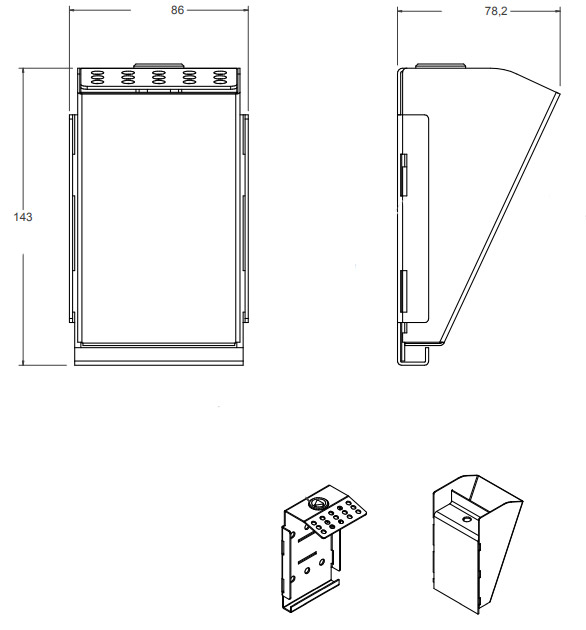 86

78,2

143