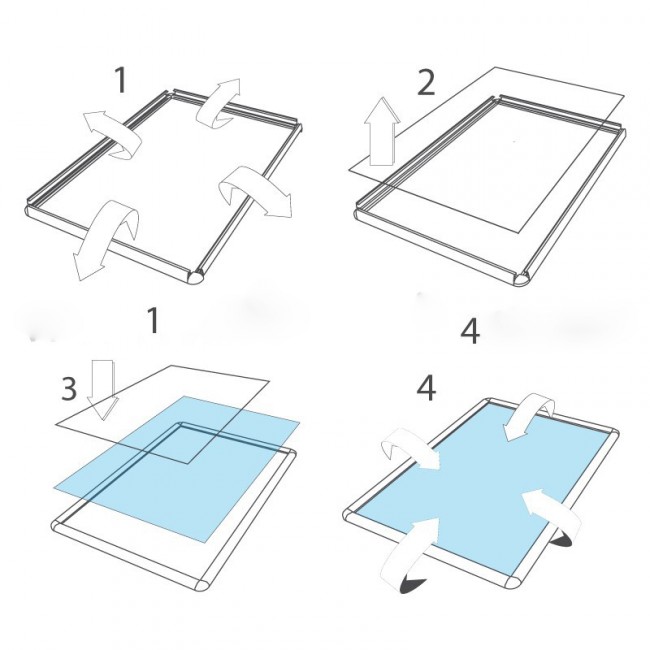 1

2

1

4

3

4