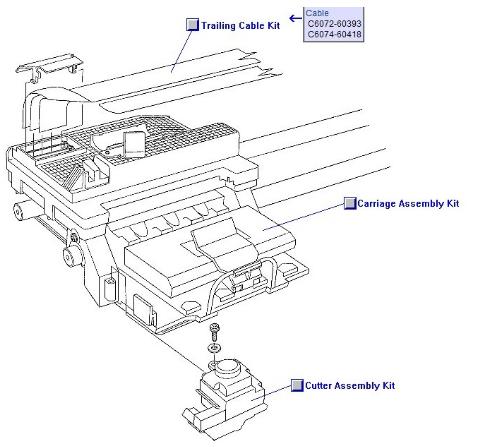 Trailing Cable Kit

Cable
C6072-60393
C6074-60418

Carriage Assembly Kit

Cutter Assembly Kit