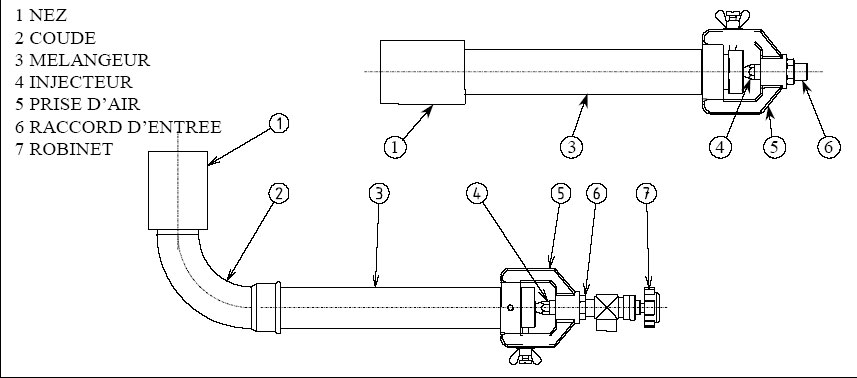 1 NEZ
2 COUDE
3 MELANGEUR
4 INJECTEUR
5 PRISE D'AIR
6 RACCORD D'ENTREE
7 ROBINET

1
3
4
5
6

1
2
3
4
5
6
7