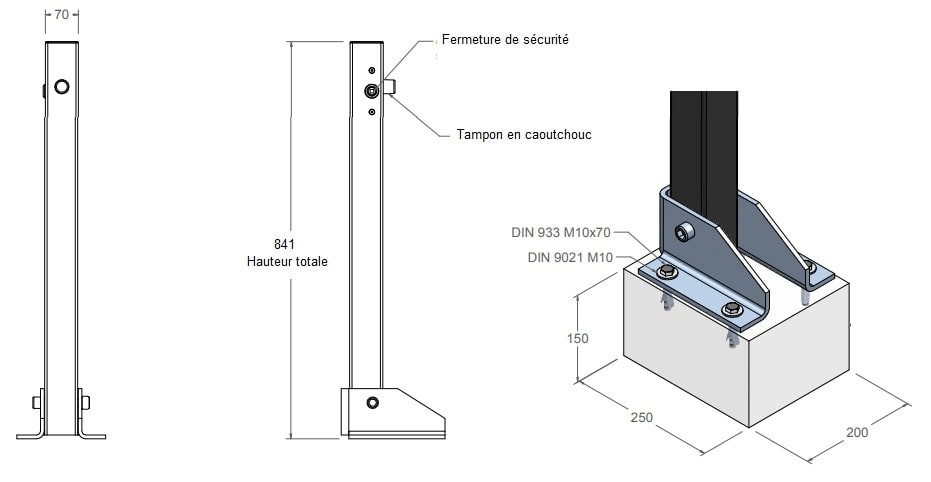 70

841
Hauteur totale

Fermeture de sécurité

Tampon en caoutchouc

DIN 933 M10x70
DIN 9021 M10

150

250

200