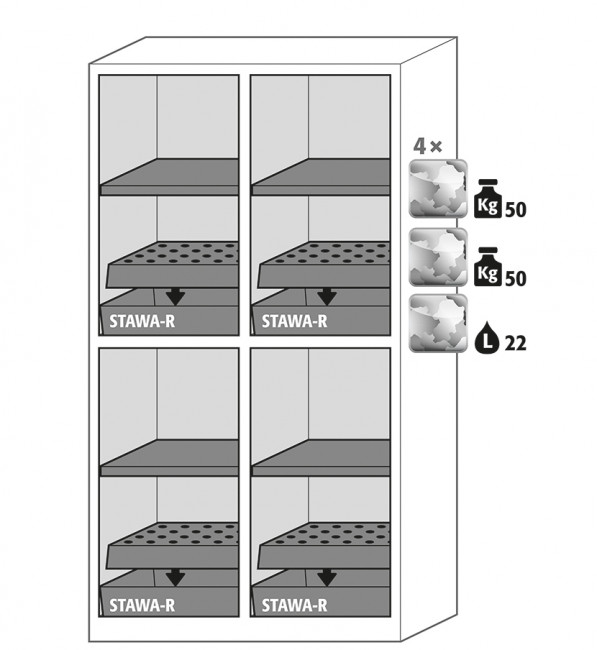 STAWA-R
STAWA-R
STAWA-R
STAWA-R

4 ×
Kg 50
Kg 50
L 22