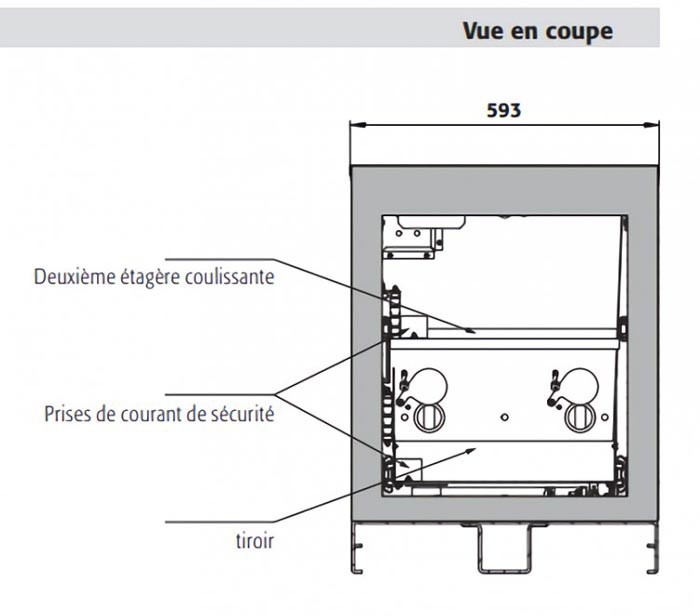 Vue en coupe

593

Deuxième étagère coulissante

Prises de courant de sécurité

tiroir